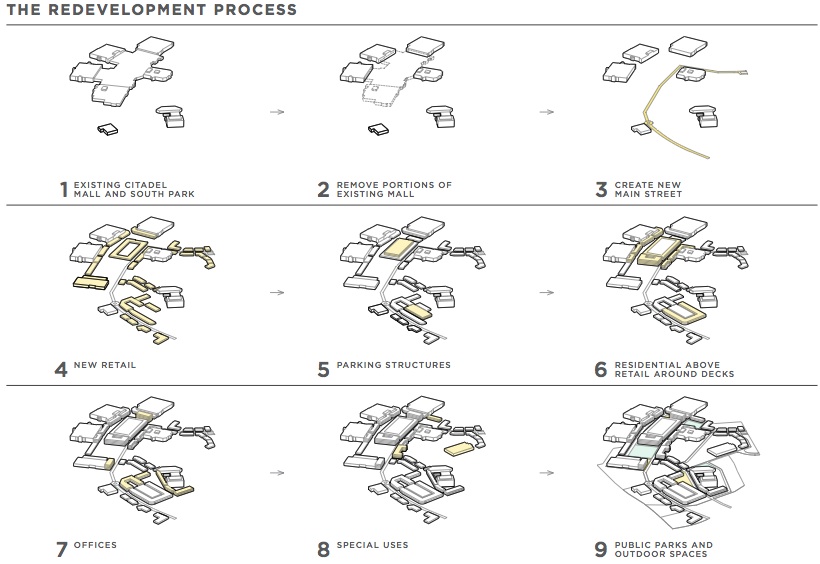 THE REDEVELOPMENT PROCESS

1 EXISTING CITADEL MALL AND SOUTH PARK

2 REMOVE PORTIONS OF EXISTING MALL

3 CREATE NEW MAIN STREET

4 NEW RETAIL

5 PARKING STRUCTURES

6 RESIDENTIAL ABOVE RETAIL AROUND DECKS

7 OFFICES

8 SPECIAL USES

9 PUBLIC PARKS AND OUTDOOR SPACES